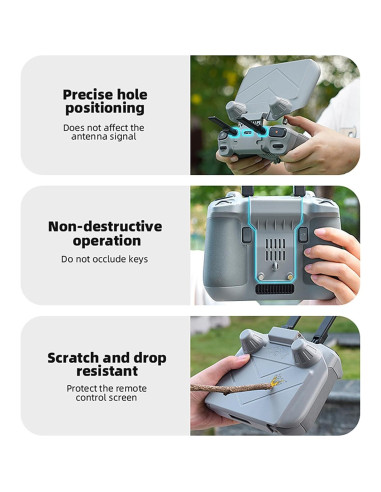 Precise hole positioning

Does not affect the antenna signal

Non-destructive operation

Do not occlude keys

Scratch and drop resistant

Protect the remote control screen