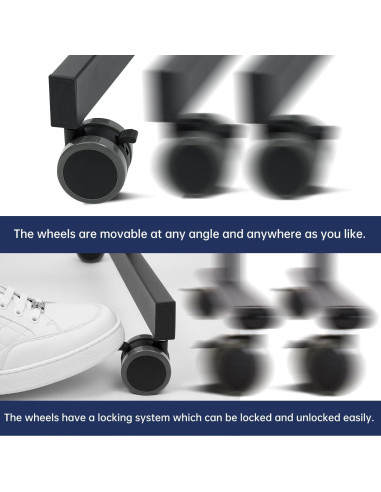 The wheels are movable at any angle and anywhere as you like.

The wheels have a locking system which can be locked and unlocked easily.