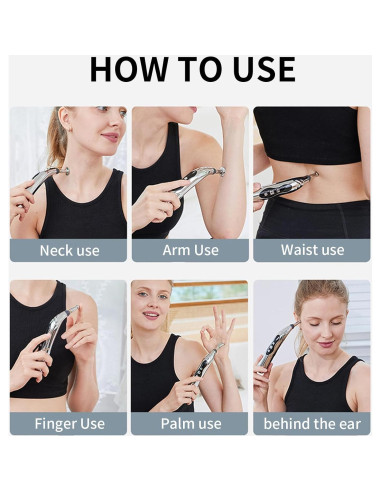 HOW TO USE

Neck use

Arm Use

Waist use

Finger Use

Palm use

behind the ear