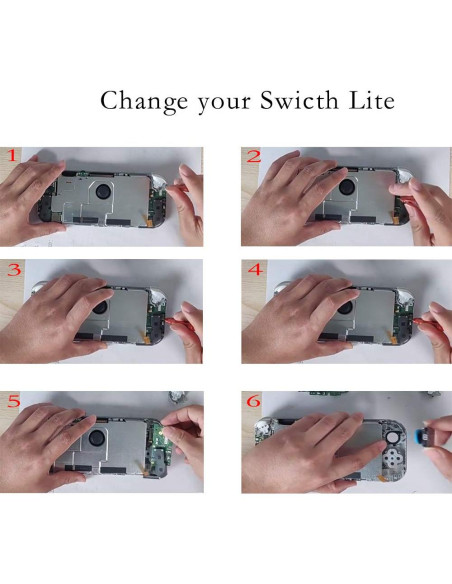 Change your Swicth Lite

1

2

3

4

5

6