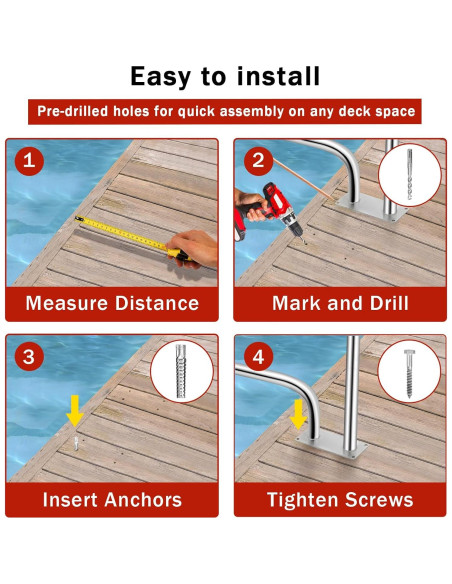 Easy to install

Pre-drilled holes for quick assembly on any deck space

1

Measure Distance

2

Mark and Drill

3

Insert Anchors

4

Tighten Screws