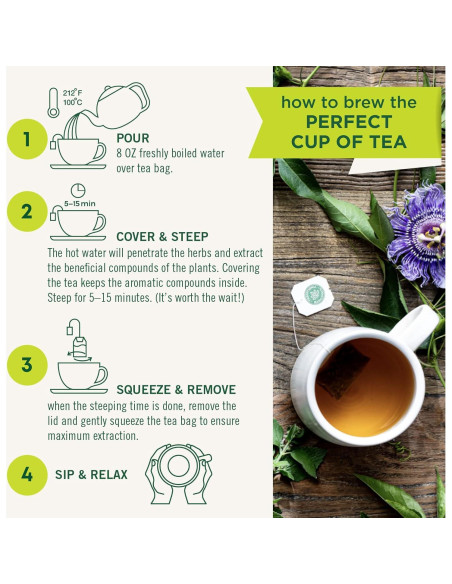 how to brew the
PERFECT
CUP OF TEA

212°F
100°C

1

POUR
8 OZ freshly boiled water over tea bag.

5–15 min

2

COVER & STEEP
The hot water will penetrate the herbs and extract the beneficial compounds of the plants. Covering the tea keeps the aromatic compounds inside. Steep for 5–15 minutes. (It's worth the wait!)

3

SQUEEZE & REMOVE
when the steeping time is done, remove the lid and gently squeeze the tea bag to ensure maximum extraction.

4

SIP & RELAX