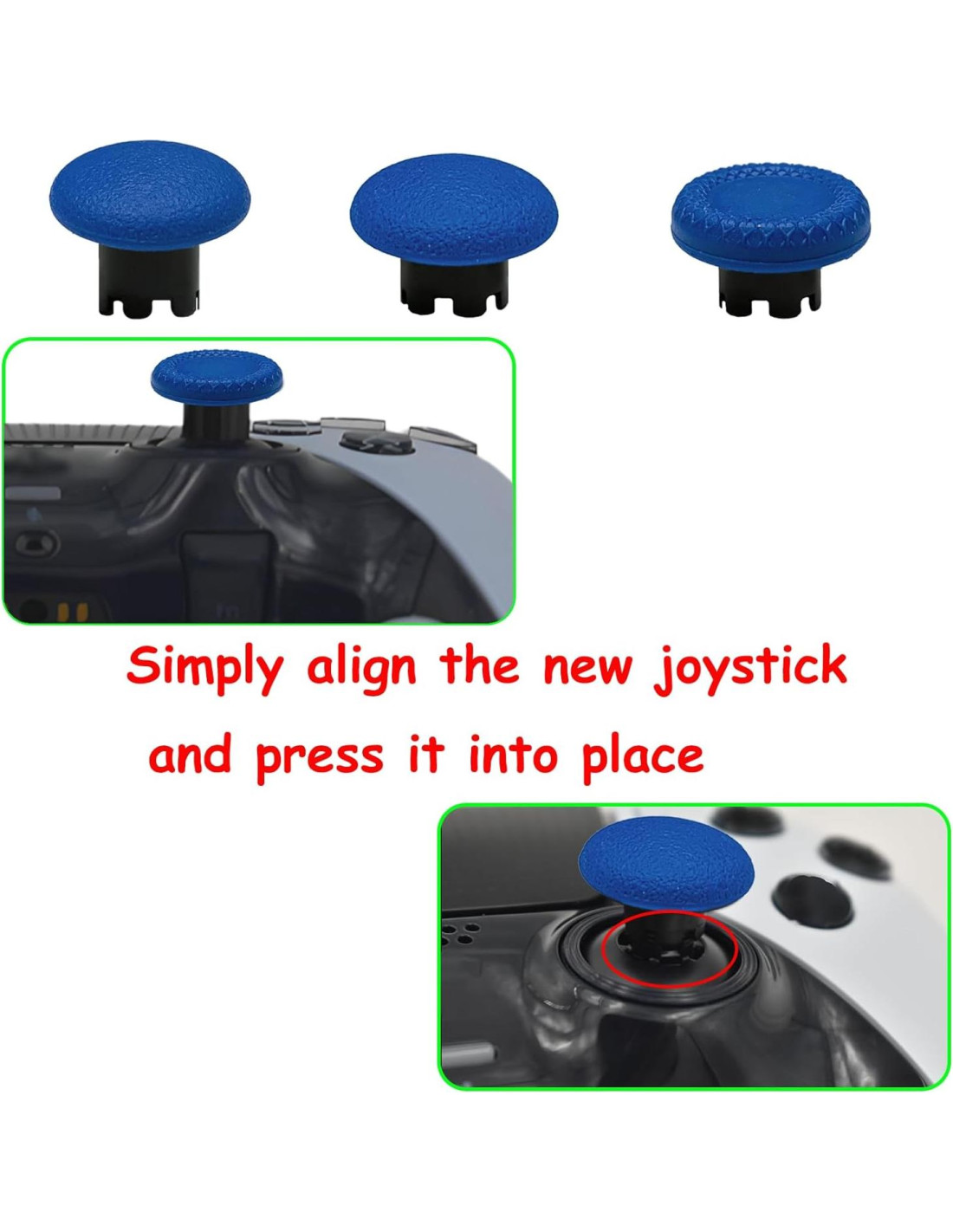 Simply align the new joystick
and press it into place