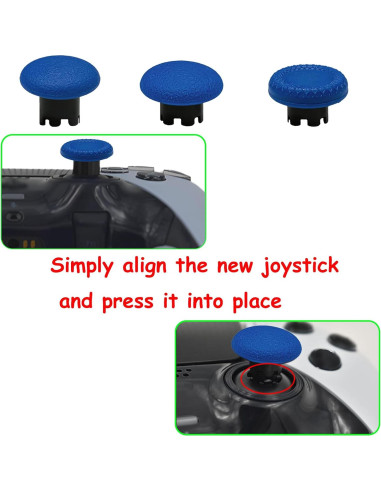 Simply align the new joystick and press it into place