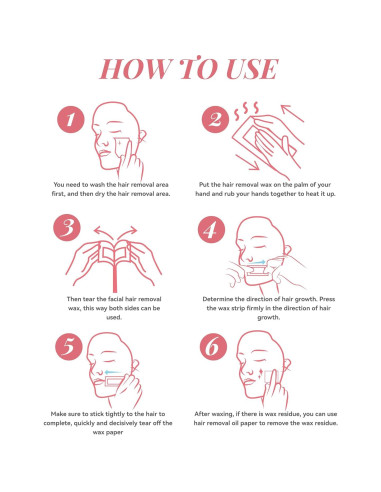 HOW TO USE

1

You need to wash the hair removal area first, and then dry the hair removal area.

2

Put the hair removal wax on the palm of your hand and rub your hands together to heat it up.

3

Then tear the facial hair removal wax, this way both sides can be used.

4

Determine the direction of hair growth. Press the wax strip firmly in the direction of hair growth.

5

Make sure to stick tightly to the hair to complete, quickly and decisively tear off the wax paper

6

After waxing, if there is wax residue, you can use hair removal oil paper to remove the wax residue.