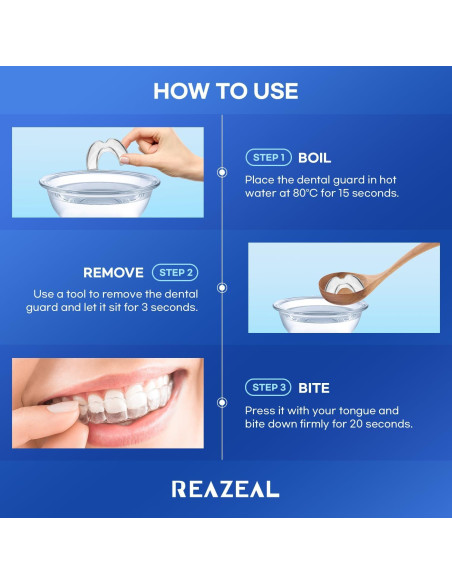 HOW TO USE

STEP 1 BOIL

Place the dental guard in hot water at 80°C for 15 seconds.

REMOVE STEP 2

Use a tool to remove the dental guard and let it sit for 3 seconds.

STEP 3 BITE

Press it with your tongue and bite down firmly for 20 seconds.

REAZEAL