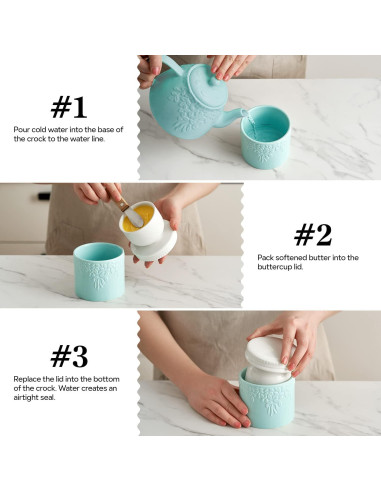 #1

Pour cold water into the base of the crock to the water line.

#2

Pack softened butter into the buttercup lid.

#3

Replace the lid into the bottom of the crock. Water creates an airtight seal.