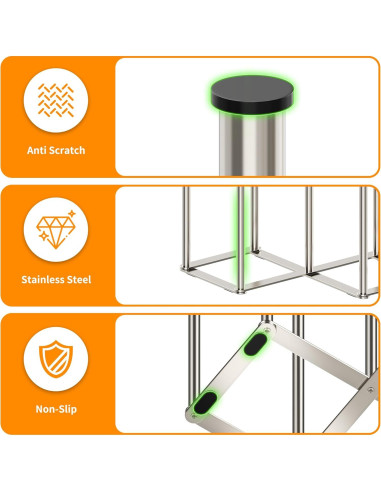 Anti Scratch

Stainless Steel

Non-Slip