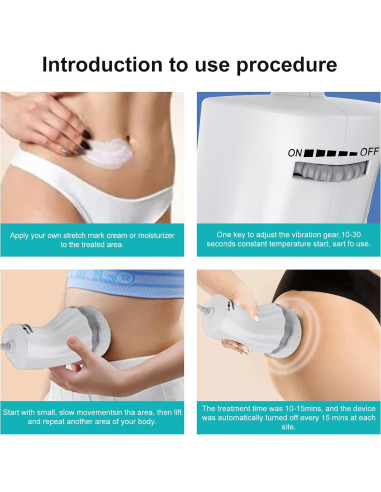 Introduction to use procedure

ON OFF

Apply your own stretch mark cream or moisturizer to the treated area.

One key to adjust the vibration gear,10-30 seconds constant temperature start, sart fo use.

Start with small, slow movementsin tha area, then lift and repeat another area of your body.

The treatment time was 10-15mins, and the device was automatically turned off every 15 mins at each site.