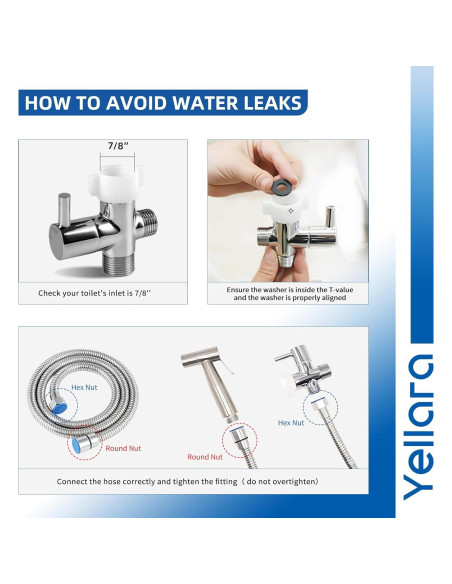 HOW TO AVOID WATER LEAKS

7/8"

Check your toilet's inlet is 7/8''

Ensure the washer is inside the T-value and the washer is properly aligned

Hex Nut

Round Nut

Round Nut

Hex Nut

Connect the hose correctly and tighten the fitting（do not overtighten）

Yellara