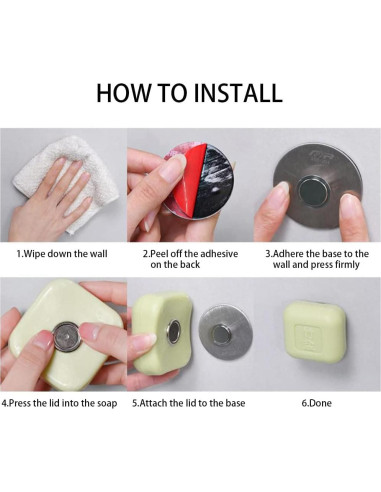 HOW TO INSTALL

1.Wipe down the wall

2.Peel off the adhesive on the back

3.Adhere the base to the wall and press firmly

4.Press the lid into the soap

5.Attach the lid to the base

6.Done