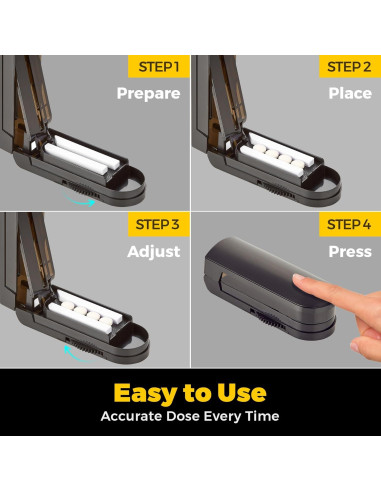 STEP 1
Prepare

STEP 2
Place

STEP 3
Adjust

STEP 4
Press

Easy to Use
Accurate Dose Every Time