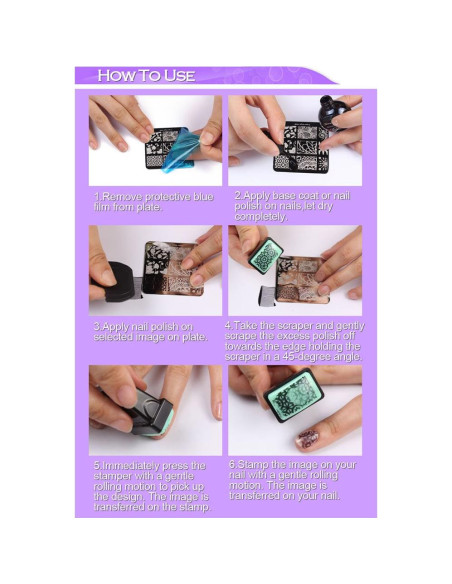 HOW TO USE

1.Remove protective blue film from plate.

2.Apply base coat or nail polish on nails,let dry completely.

3.Apply nail polish on selected image on plate.

4.Take the scraper and gently scrape the excess polish off towards the edge holding the scraper in a 45-degree angle.

5.Immediately press the stamper with a gentle rolling motion to pick up the design. The image is transferred on the stamp.

6.Stamp the image on your nail with a gentle rolling motion. The image is transferred on your nail.