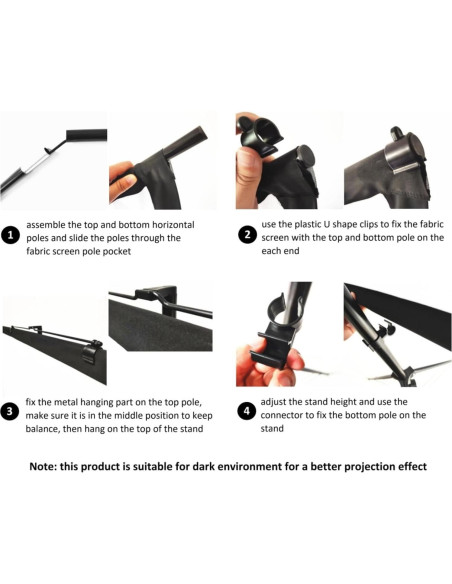 1 assemble the top and bottom horizontal poles and slide the poles through the fabric screen pole pocket

2 use the plastic U shape clips to fix the fabric screen with the top and bottom pole on the each end

3 fix the metal hanging part on the top pole, make sure it is in the middle position to keep balance, then hang on the top of the stand

4 adjust the stand height and use the connector to fix the bottom pole on the stand

Note: this product is suitable for dark environment for a better projection effect