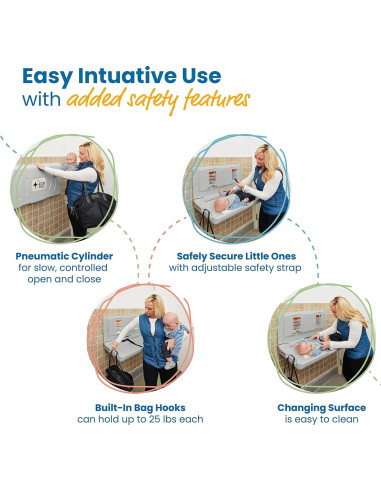 Easy Intuative Use
with added safety features

Pneumatic Cylinder
for slow, controlled open and close

Safely Secure Little Ones
with adjustable safety strap

Built-In Bag Hooks
can hold up to 25 lbs each

Changing Surface
is easy to clean