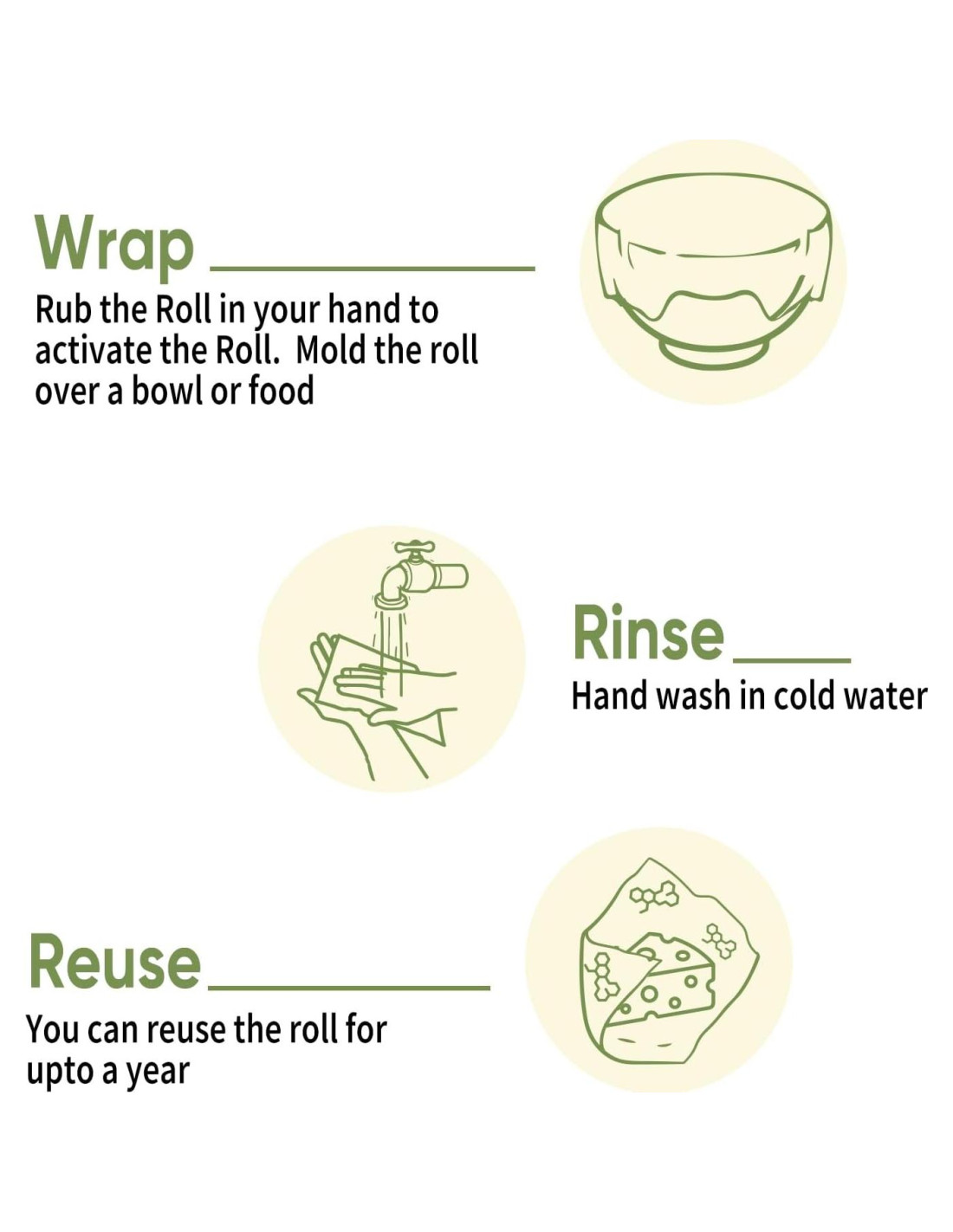 Wrap

Rub the Roll in your hand to activate the Roll.  Mold the roll over a bowl or food

Rinse

Hand wash in cold water

Reuse

You can reuse the roll for upto a year