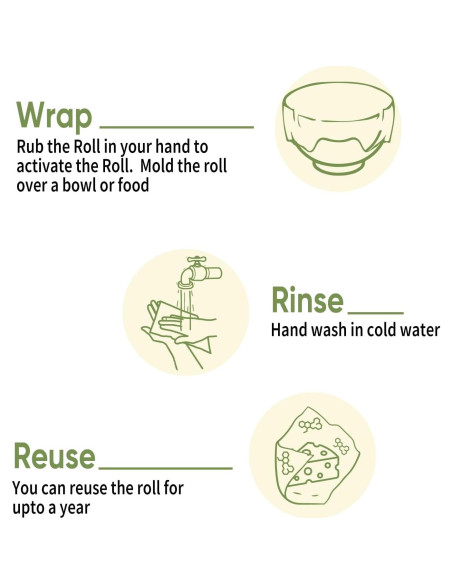 Wrap

Rub the Roll in your hand to activate the Roll. Mold the roll over a bowl or food

Rinse

Hand wash in cold water

Reuse

You can reuse the roll for upto a year