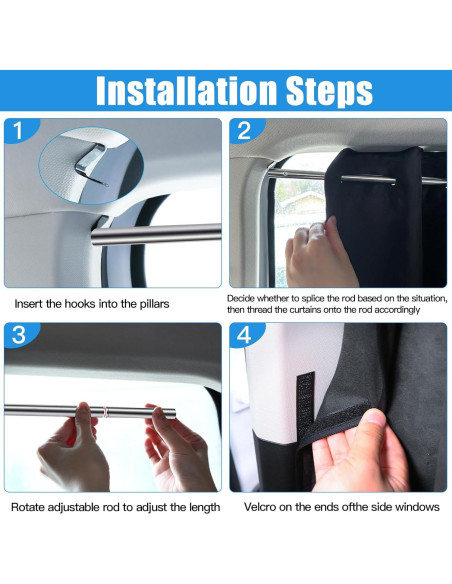 Installation Steps

1

Insert the hooks into the pillars

2

Decide whether to splice the rod based on the situation, then thread the curtains onto the rod accordingly

3

Rotate adjustable rod to adjust the length

4

Velcro on the ends ofthe side windows