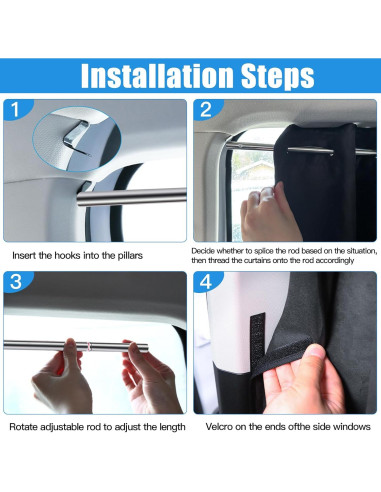 Installation Steps

1

Insert the hooks into the pillars

2

Decide whether to splice the rod based on the situation, then thread the curtains onto the rod accordingly

3

Rotate adjustable rod to adjust the length

4

Velcro on the ends ofthe side windows