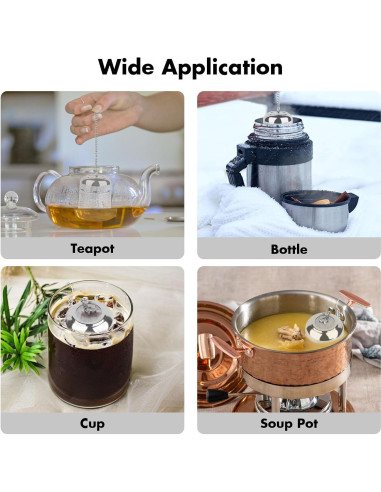 Wide Application

Teapot

Bottle

Cup

Soup Pot