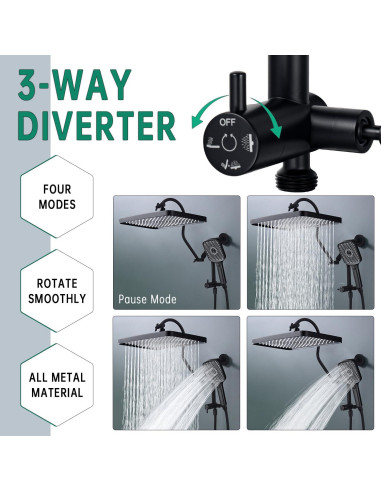 3-WAY DIVERTER

OFF

FOUR MODES

ROTATE SMOOTHLY

ALL METAL MATERIAL

Pause Mode