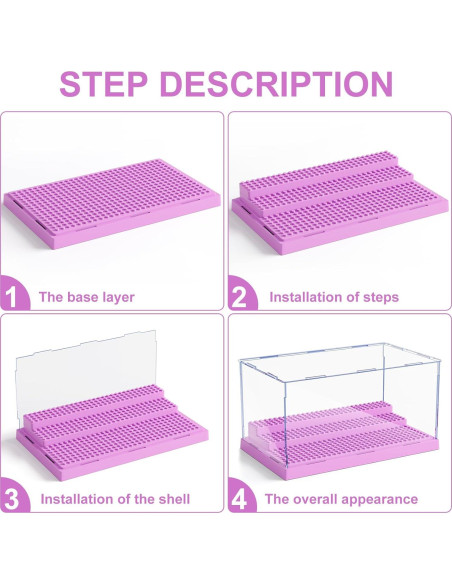 STEP DESCRIPTION

1 The base layer

2 Installation of steps

3 Installation of the shell

4 The overall appearance