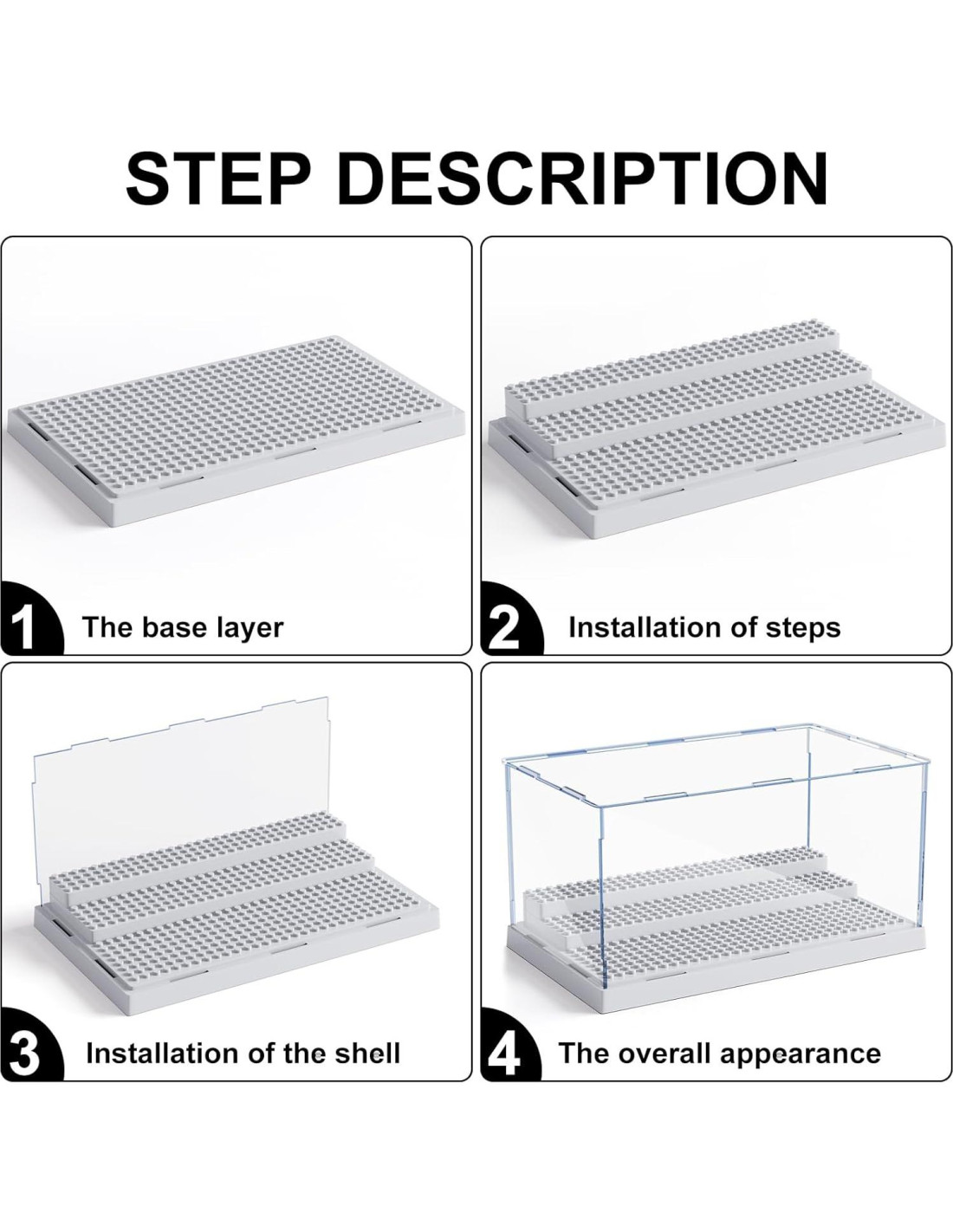 STEP DESCRIPTION

1 The base layer

2 Installation of steps

3 Installation of the shell

4 The overall appearance