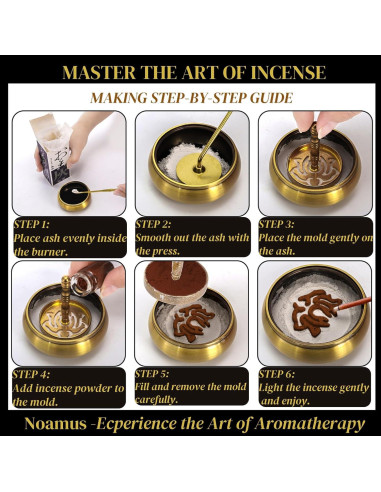 MASTER THE ART OF INCENSE

MAKING STEP-BY-STEP GUIDE

STEP 1:
Place ash evenly inside the burner.

STEP 2:
Smooth out the ash with the press.

STEP 3:
Place the mold gently on the ash.

STEP 4:
Add incense powder to the mold.

STEP 5:
Fill and remove the mold carefully.

STEP 6:
Light the incense gently and enjoy.

Noamus -Ecperience the Art of Aromatherapy