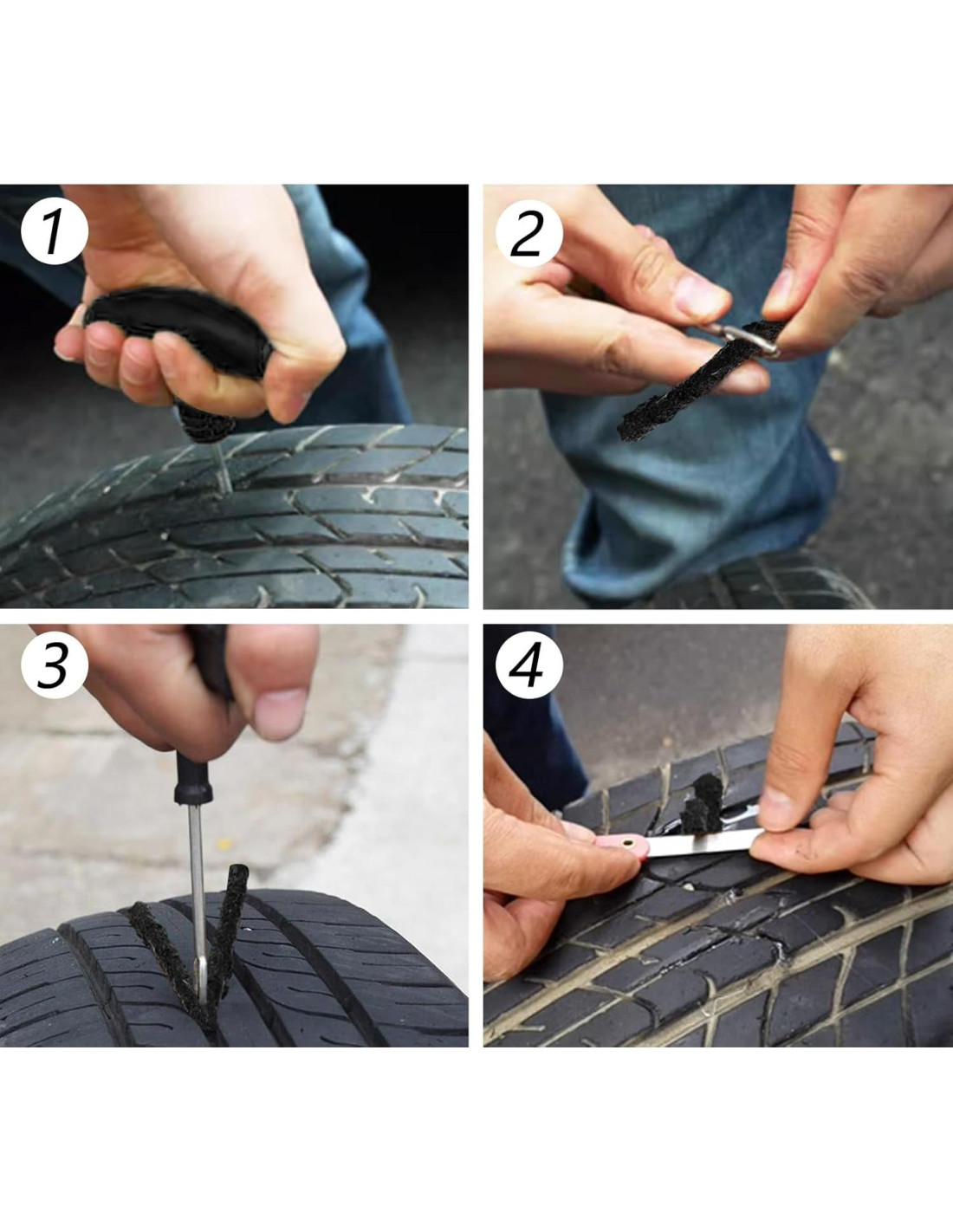 1
2
3
4