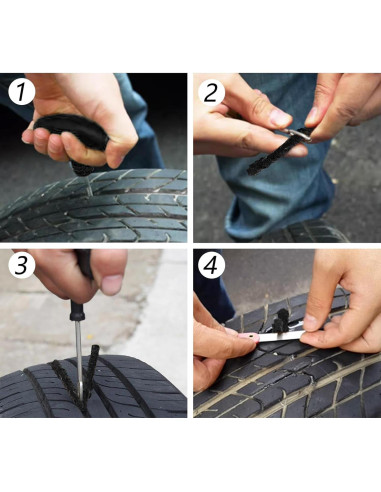 1

2

3

4