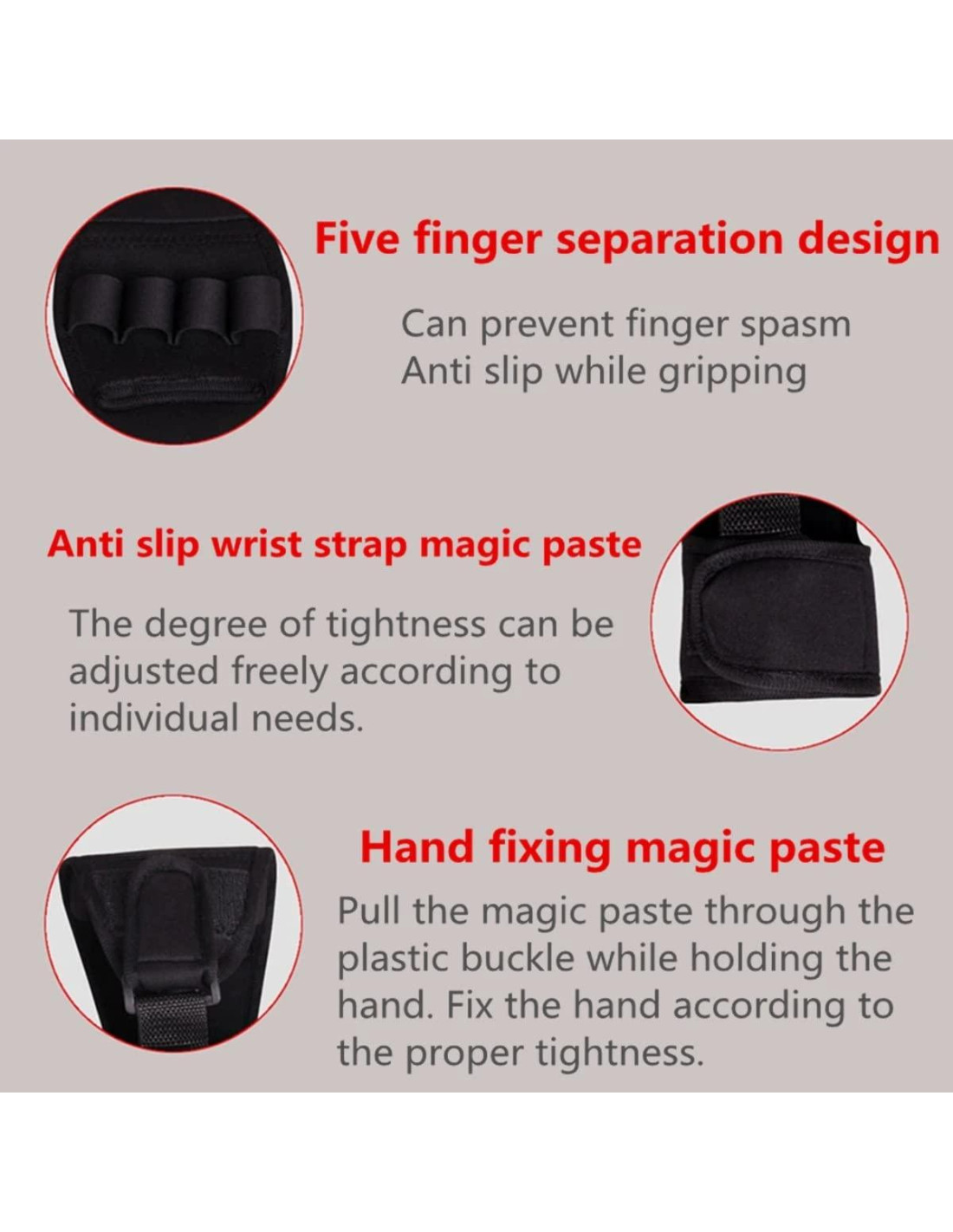 Five finger separation design

Can prevent finger spasm
Anti slip while gripping

Anti slip wrist strap magic paste

The degree of tightness can be adjusted freely according to individual needs.

Hand fixing magic paste

Pull the magic paste through the plastic buckle while holding the hand. Fix the hand according to the proper tightness.