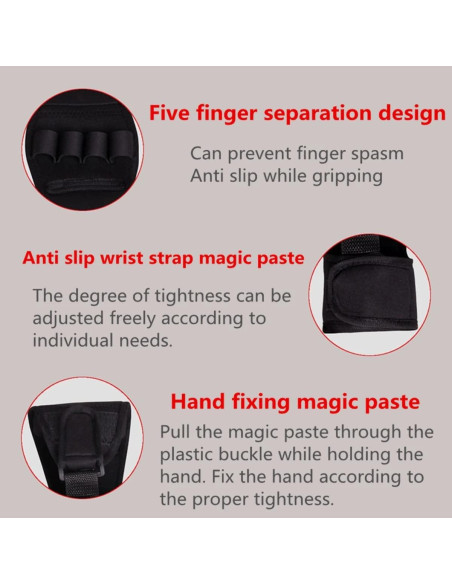 Five finger separation design

Can prevent finger spasm
Anti slip while gripping

Anti slip wrist strap magic paste

The degree of tightness can be adjusted freely according to individual needs.

Hand fixing magic paste

Pull the magic paste through the plastic buckle while holding the hand. Fix the hand according to the proper tightness.