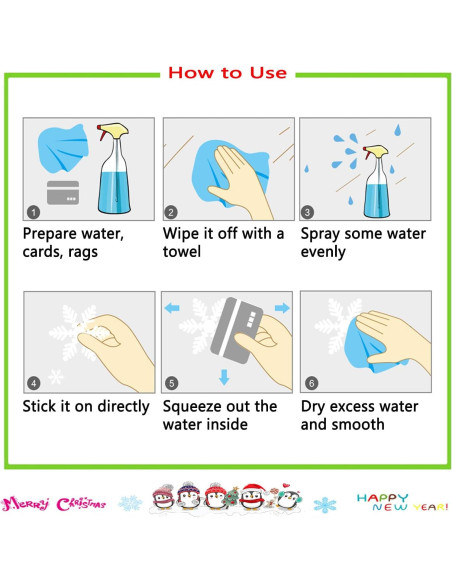 How to Use

1
Prepare water, cards, rags

2
Wipe it off with a towel

3
Spray some water evenly

4
Stick it on directly

5
Squeeze out the water inside

6
Dry excess water and smooth

Merry Christmas

HAPPY NEW YEAR!