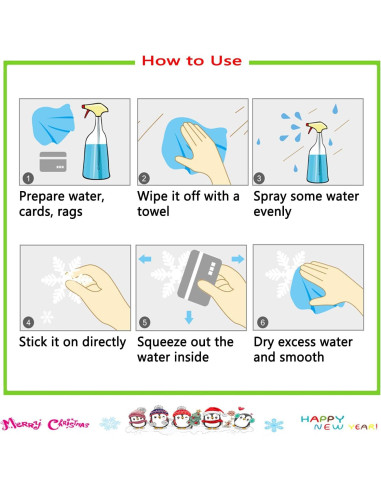 How to Use

1
Prepare water, cards, rags

2
Wipe it off with a towel

3
Spray some water evenly

4
Stick it on directly

5
Squeeze out the water inside

6
Dry excess water and smooth

Merry Christmas

HAPPY NEW YEAR!