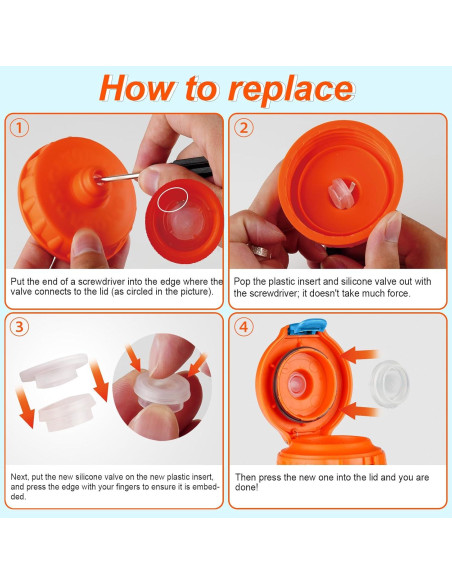 How to replace

1

Put the end of a screwdriver into the edge where the valve connects to the lid (as circled in the picture).

2

Pop the plastic insert and silicone valve out with the screwdriver; it doesn't take much force.

3

Next, put the new silicone valve on the new plastic insert, and press the edge with your fingers to ensure it is embedded.

4

Then press the new one into the lid and you are done!