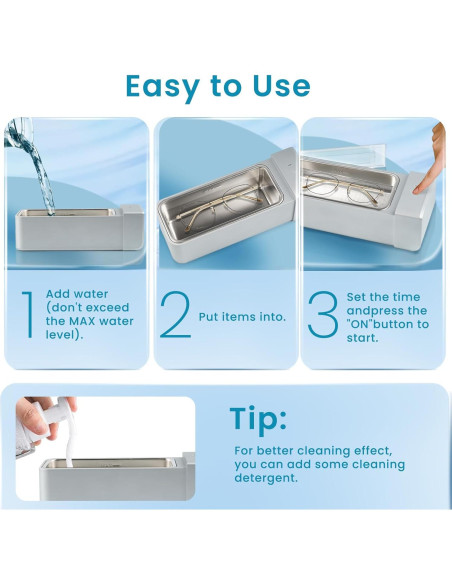 Easy to Use

1 Add water (don't exceed the MAX water level).

2 Put items into.

3 Set the time andpress the "ON"button to start.

Tip:

For better cleaning effect, you can add some cleaning detergent.