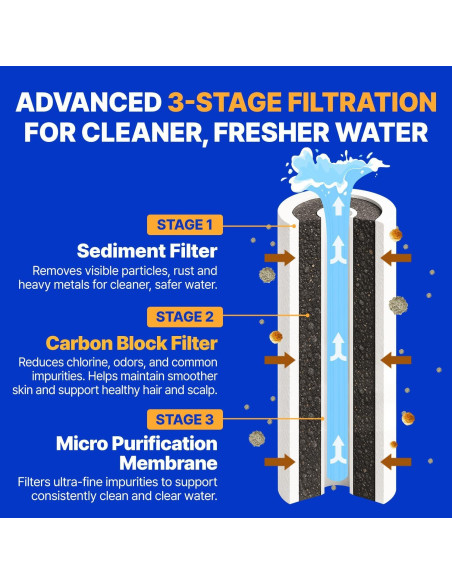 ADVANCED 3-STAGE FILTRATION FOR CLEANER, FRESHER WATER

STAGE 1

Sediment Filter

Removes visible particles, rust and heavy metals for cleaner, safer water.

STAGE 2

Carbon Block Filter

Reduces chlorine, odors, and common impurities. Helps maintain smoother skin and support healthy hair and scalp.

STAGE 3

Micro Purification Membrane

Filters ultra-fine impurities to support consistently clean and clear water.