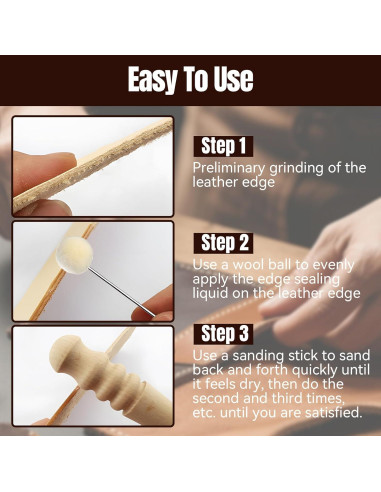 Easy To Use

Step 1

Preliminary grinding of the leather edge

Step 2

Use a wool ball to evenly apply the edge sealing liquid on the leather edge

Step 3

Use a sanding stick to sand back and forth quickly until it feels dry, then do the second and third times, etc. until you are satisfied.