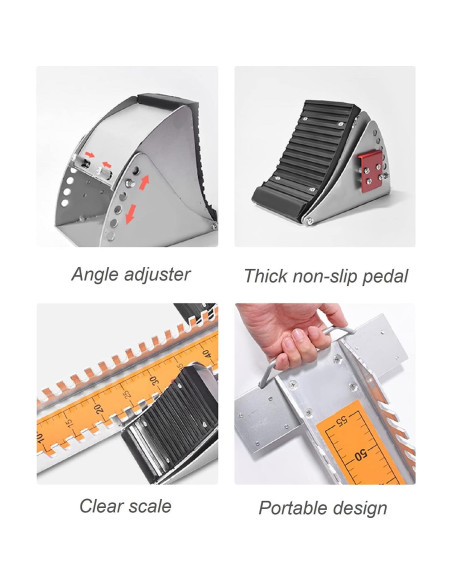 Angle adjuster

Thick non-slip pedal

10 15 20 25 30 35 40

Clear scale

55 50

Portable design