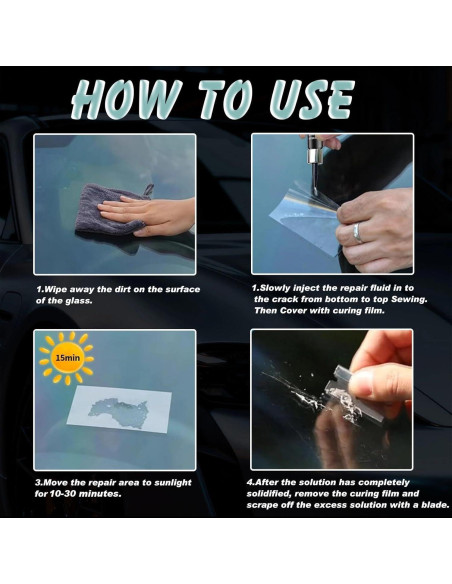 HOW TO USE

1.Wipe away the dirt on the surface of the glass.

1.Slowly inject the repair fluid in to the crack from bottom to top Sewing. Then Cover with curing film.

15min

3.Move the repair area to sunlight for 10-30 minutes.

4.After the solution has completely solidified, remove the curing film and scrape off the excess solution with a blade.