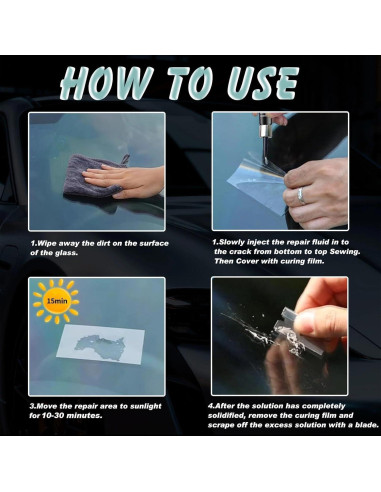 HOW TO USE

1.Wipe away the dirt on the surface of the glass.

1.Slowly inject the repair fluid in to the crack from bottom to top Sewing. Then Cover with curing film.

15min

3.Move the repair area to sunlight for 10-30 minutes.

4.After the solution has completely solidified, remove the curing film and scrape off the excess solution with a blade.