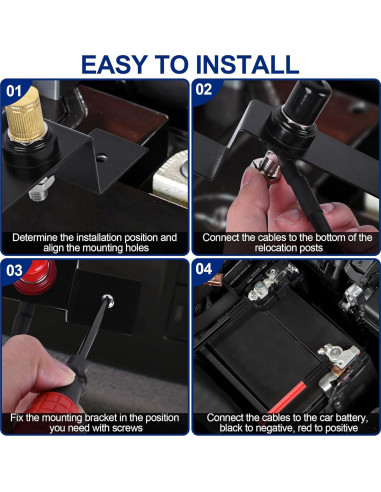 EASY TO INSTALL

01

Determine the installation position and align the mounting holes

02

Connect the cables to the bottom of the relocation posts

03

Fix the mounting bracket in the position you need with screws

04

Connect the cables to the car battery, black to negative, red to positive