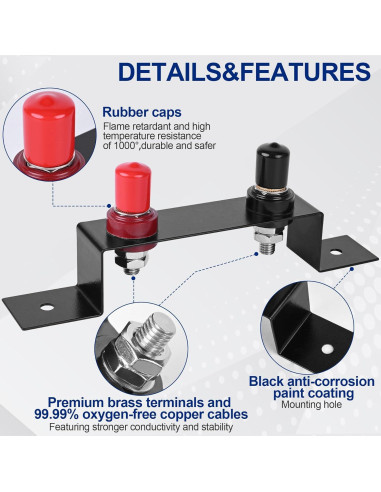 DETAILS&FEATURES

Rubber caps
Flame retardant and high temperature resistance of 1000°,durable and safer

Premium brass terminals and 99.99% oxygen-free copper cables
Featuring stronger conductivity and stability

Black anti-corrosion paint coating
Mounting hole