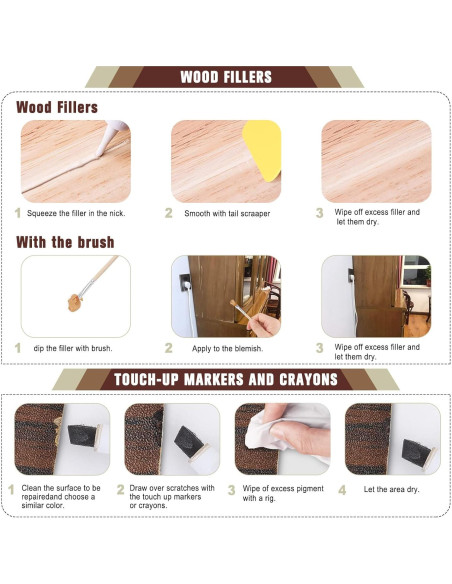 WOOD FILLERS

Wood Fillers

1 Squeeze the filler in the nick.

2 Smooth with tail scraaper

3 Wipe off excess filler and let them dry.

With the brush

1 dip the filler with brush.

2 Apply to the blemish.

3 Wipe off excess filler and let them dry.

TOUCH-UP MARKERS AND CRAYONS

1 Clean the surface to be repairedand choose a similar color.

2 Draw over scratches with the touch up markers or crayons.

3 Wipe of excess pigment with a rig.

4 Let the area dry.