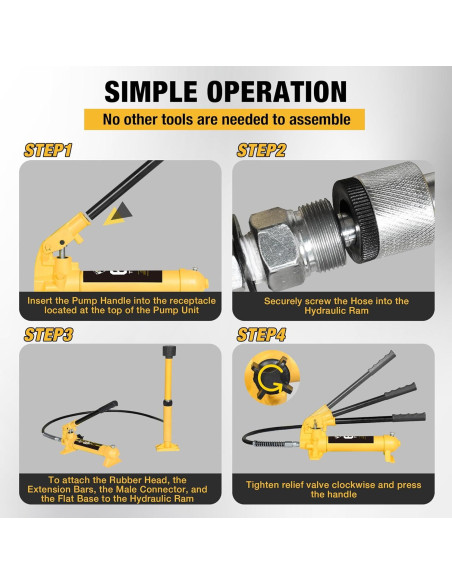 SIMPLE OPERATION

No other tools are needed to assemble

STEP1

Insert the Pump Handle into the receptacle located at the top of the Pump Unit

STEP2

Securely screw the Hose into the Hydraulic Ram

STEP3

To attach the Rubber Head, the Extension Bars, the Male Connector, and the Flat Base to the Hydraulic Ram

STEP4

Tighten relief valve clockwise and press the handle