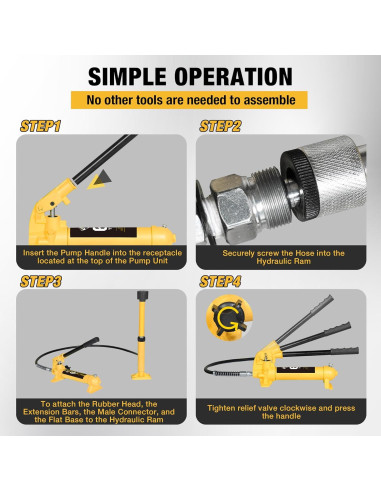 SIMPLE OPERATION

No other tools are needed to assemble

STEP1

Insert the Pump Handle into the receptacle located at the top of the Pump Unit

STEP2

Securely screw the Hose into the Hydraulic Ram

STEP3

To attach the Rubber Head, the Extension Bars, the Male Connector, and the Flat Base to the Hydraulic Ram

STEP4

Tighten relief valve clockwise and press the handle