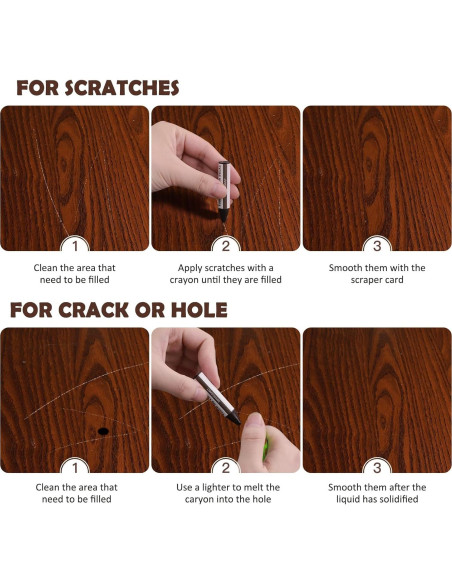 FOR SCRATCHES

1
Clean the area that need to be filled

2
Apply scratches with a crayon until they are filled

3
Smooth them with the scraper card

FOR CRACK OR HOLE

1
Clean the area that need to be filled

2
Use a lighter to melt the caryon into the hole

3
Smooth them after the liquid has solidified