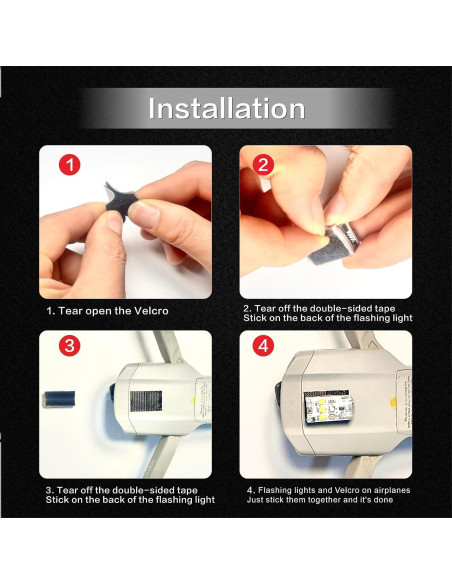 Installation

1

1. Tear open the Velcro

2

2. Tear off the double-sided tape
Stick on the back of the flashing light

3

3. Tear off the double-sided tape
Stick on the back of the flashing light

4

4. Flashing lights and Velcro on airplanes
Just stick them together and it's done