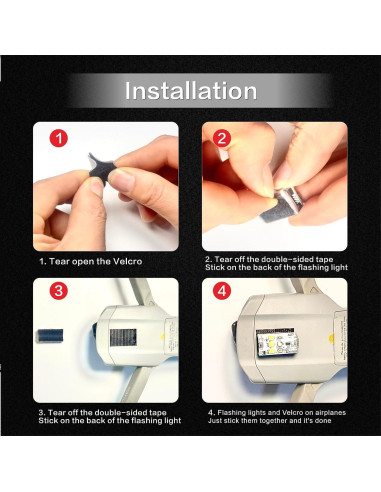 Installation

1

1. Tear open the Velcro

2

2. Tear off the double-sided tape
Stick on the back of the flashing light

3

3. Tear off the double-sided tape
Stick on the back of the flashing light

4

4. Flashing lights and Velcro on airplanes
Just stick them together and it's done