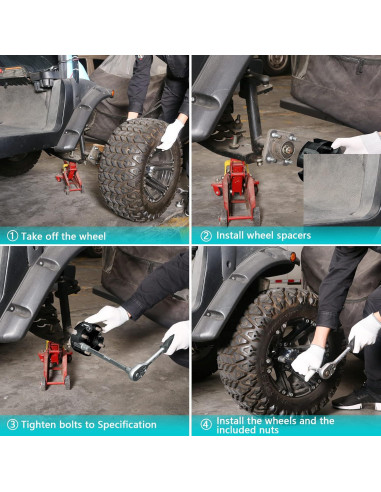 ① Take off the wheel

② Install wheel spacers

③ Tighten bolts to Specification

④ Install the wheels and the included nuts